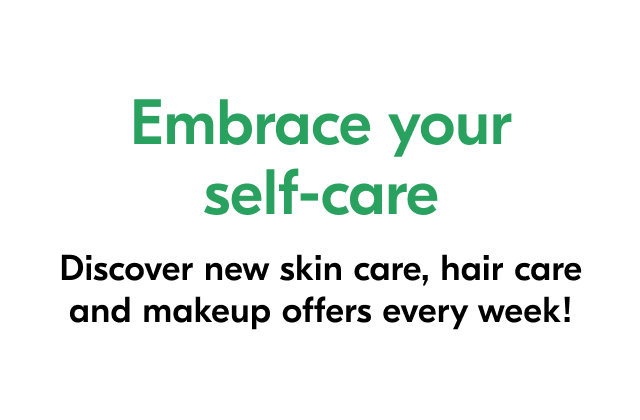 Embrace your self-care

Discover new skin care, hair care and makeup offers every week!